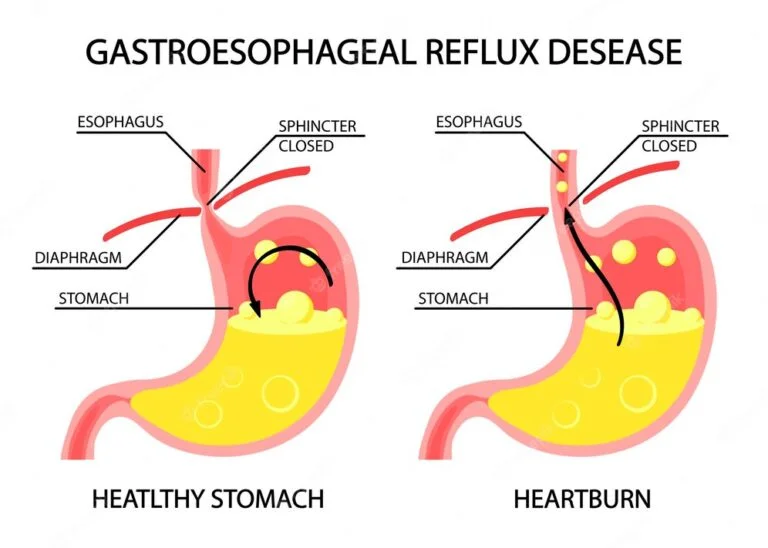 GASTROESOPHAGEAL REFLUX DESEASE

ESOPHAGUS
SPHINCTER CLOSED
DIAPHRAGM
STOMACH

HEATLTHY STOMACH

ESOPHAGUS
SPHINCTER CLOSED
DIAPHRAGM
STOMACH

HEARTBURN